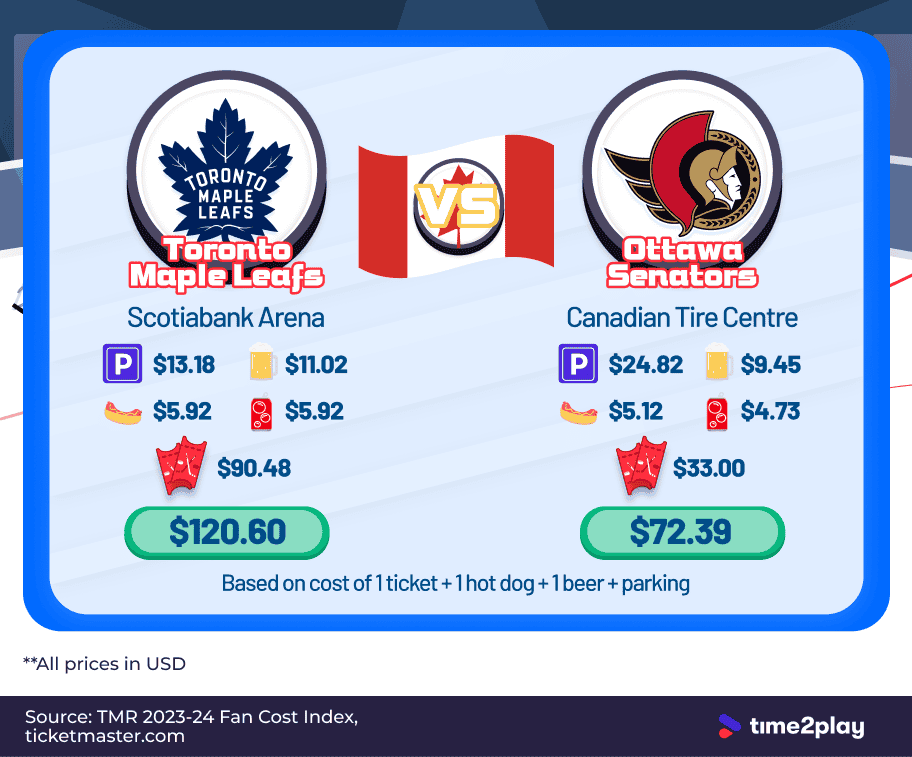 TORONTO MAPLE LEAFS

Toronto Maple Leafs

Scotiabank Arena

P $13.18 $11.02

$5.92 $5.92

$90.48

$120.60

VS

Ottawa Senators

Canadian Tire Centre

P $24.82 $9.45

$5.12 $4.73

$33.00

$72.39

Based on cost of 1 ticket + 1 hot dog + 1 beer + parking

**All prices in USD

Source: TMR 2023-24 Fan Cost Index, ticketmaster.com

time2play